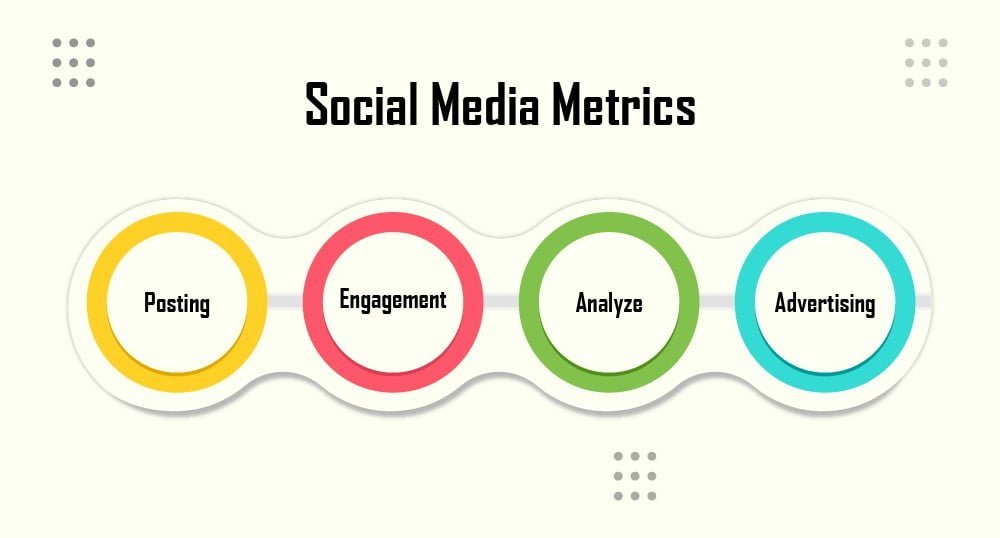 Social Media Metrics

Posting

Engagement

Analyze

Advertising