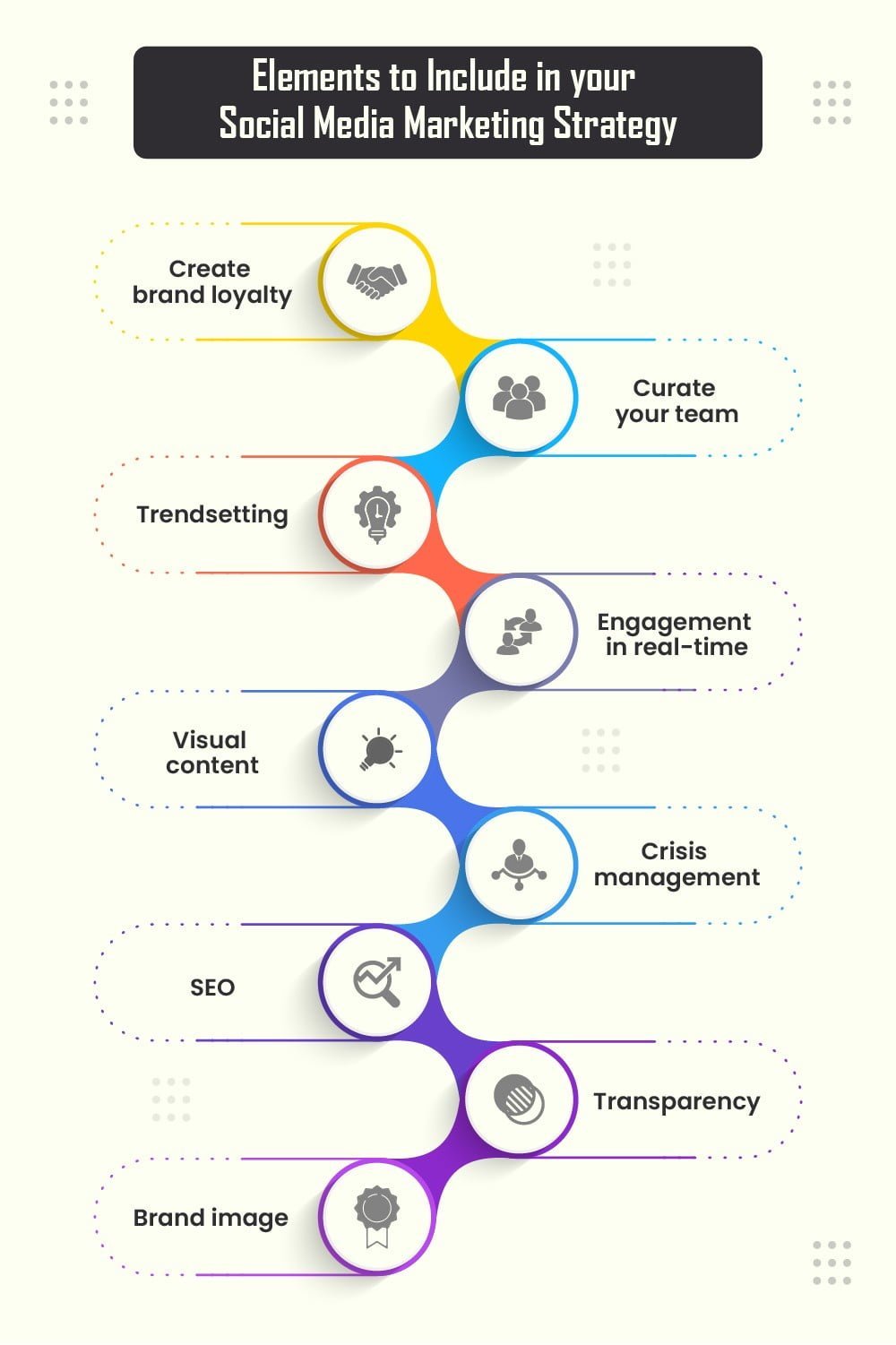 Elements to Include in your Social Media Marketing Strategy

Create brand loyalty

Curate your team

Trendsetting

Engagement in real-time

Visual content

Crisis management

SEO

Transparency

Brand image