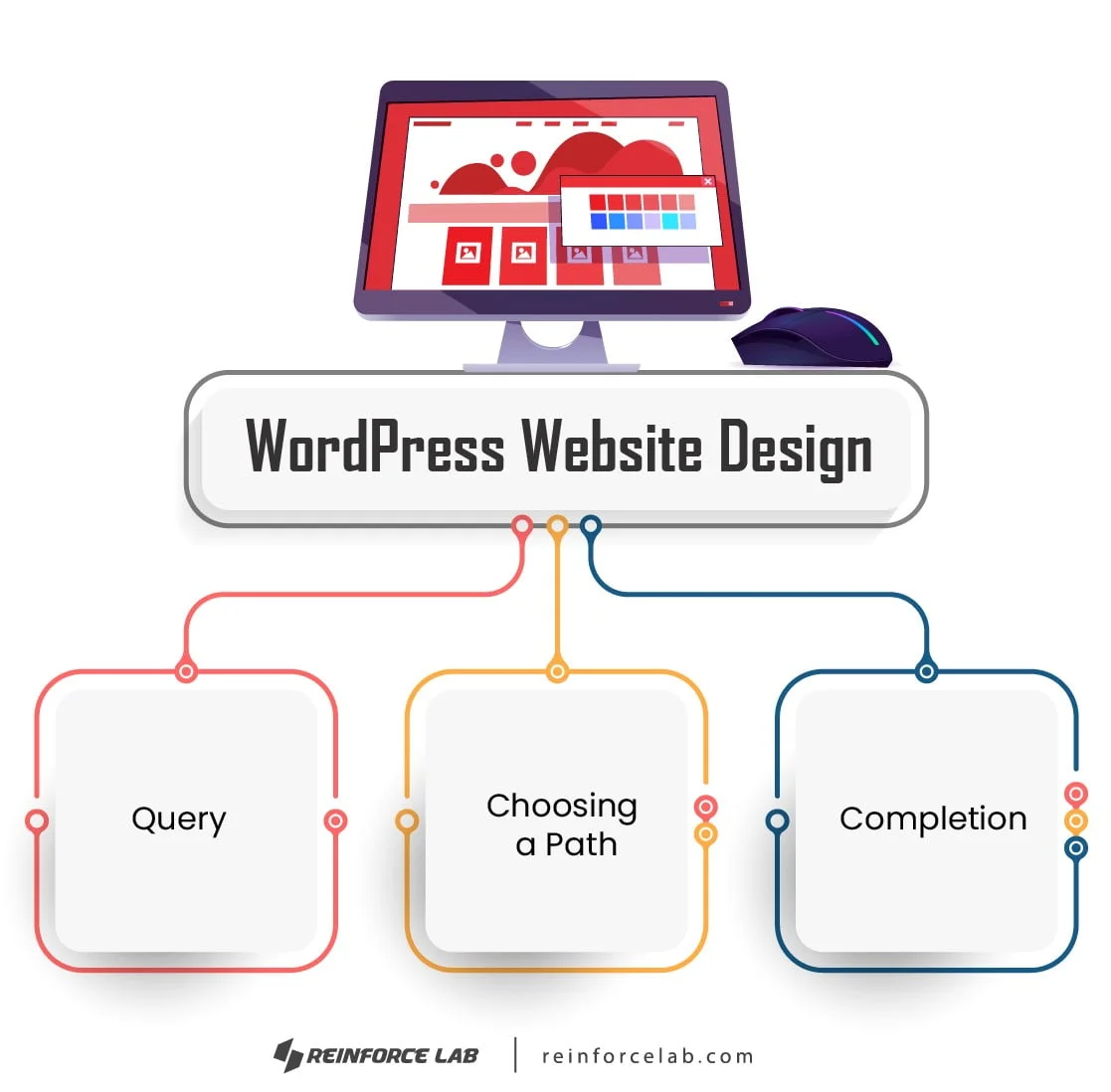 WordPress Website Design

Query

Choosing a Path

Completion

REINFORCE LAB | reinforcelab.com