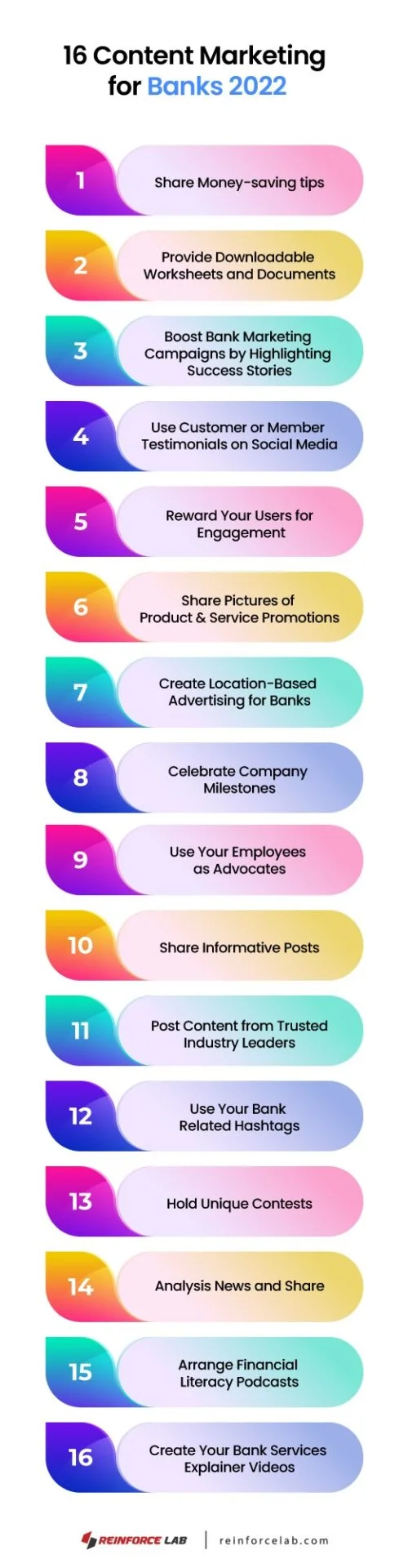 16 Content Marketing for Banks 2022

1 Share Money-saving tips

2 Provide Downloadable Worksheets and Documents

3 Boost Bank Marketing Campaigns by Highlighting Success Stories

4 Use Customer or Member Testimonials on Social Media

5 Reward Your Users for Engagement

6 Share Pictures of Product & Service Promotions

7 Create Location-Based Advertising for Banks

8 Celebrate Company Milestones

9 Use Your Employees as Advocates

10 Share Informative Posts

11 Post Content from Trusted Industry Leaders

12 Use Your Bank Related Hashtags

13 Hold Unique Contests

14 Analysis News and Share

15 Arrange Financial Literacy Podcasts

16 Create Your Bank Services Explainer Videos

REINFORCE LAB | reinforcelab.com