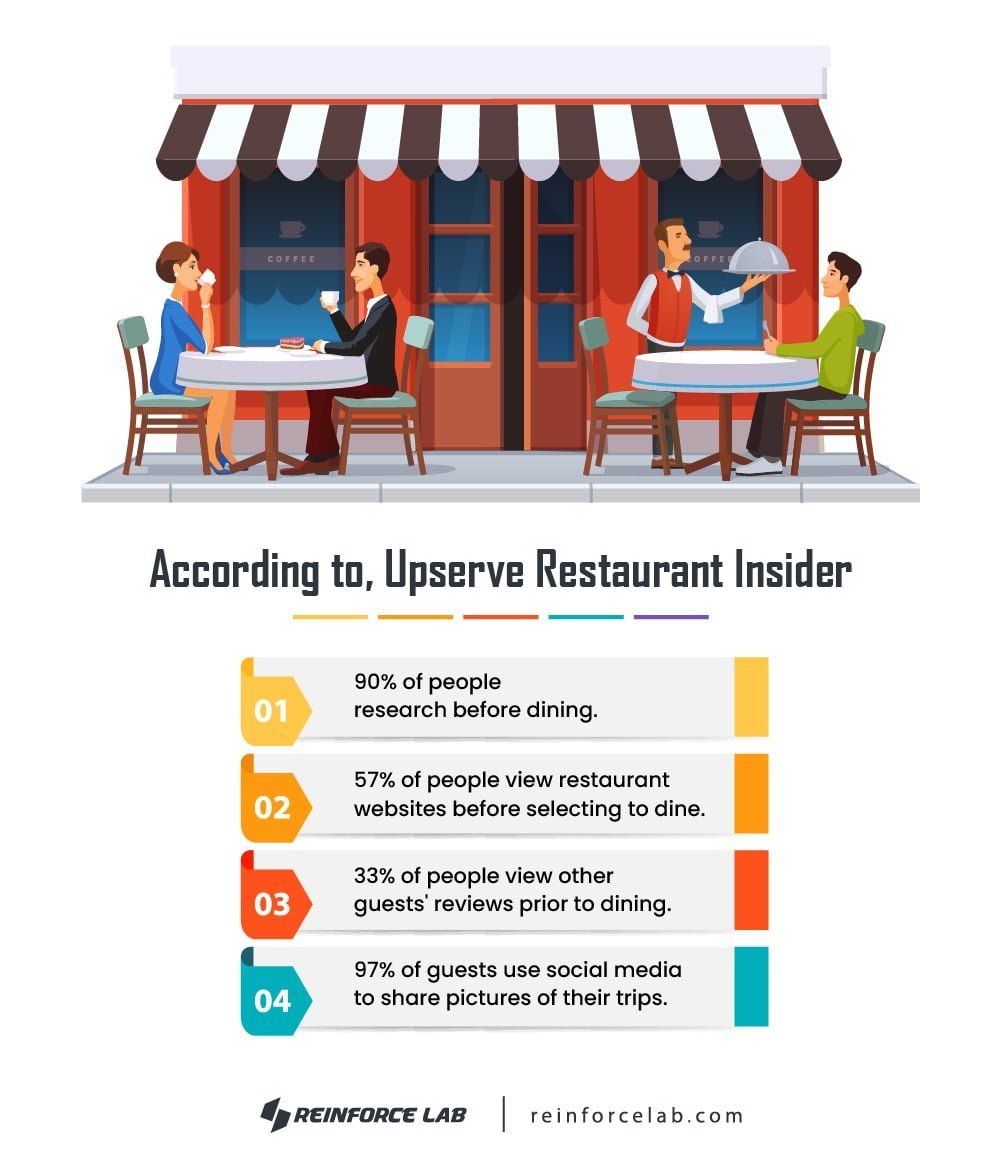 COFFEE

COFFEE

According to, Upserve Restaurant Insider

01 90% of people research before dining.

02 57% of people view restaurant websites before selecting to dine.

03 33% of people view other guests' reviews prior to dining.

04 97% of guests use social media to share pictures of their trips.

REINFORCE LAB | reinforcelab.com