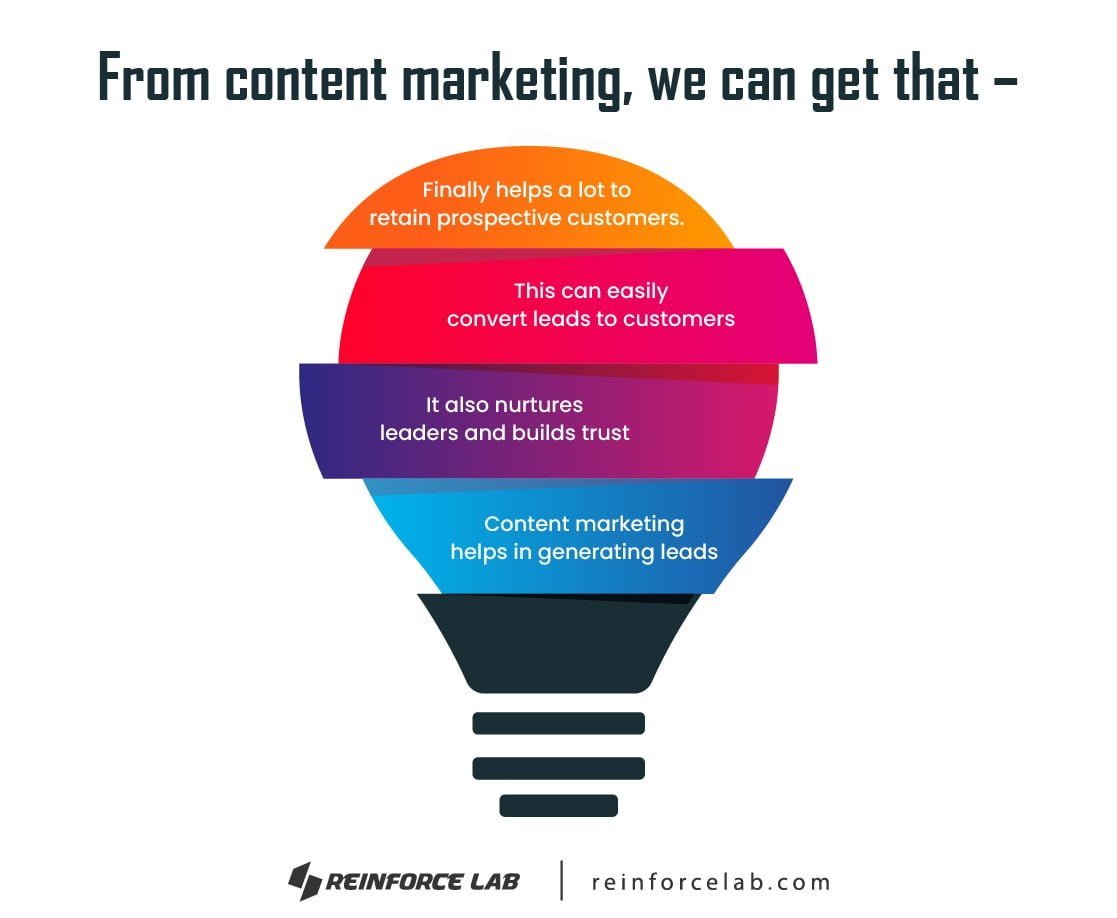 From content marketing, we can get that –

Finally helps a lot to retain prospective customers.

This can easily convert leads to customers

It also nurtures leaders and builds trust

Content marketing helps in generating leads

REINFORCE LAB | reinforcelab.com