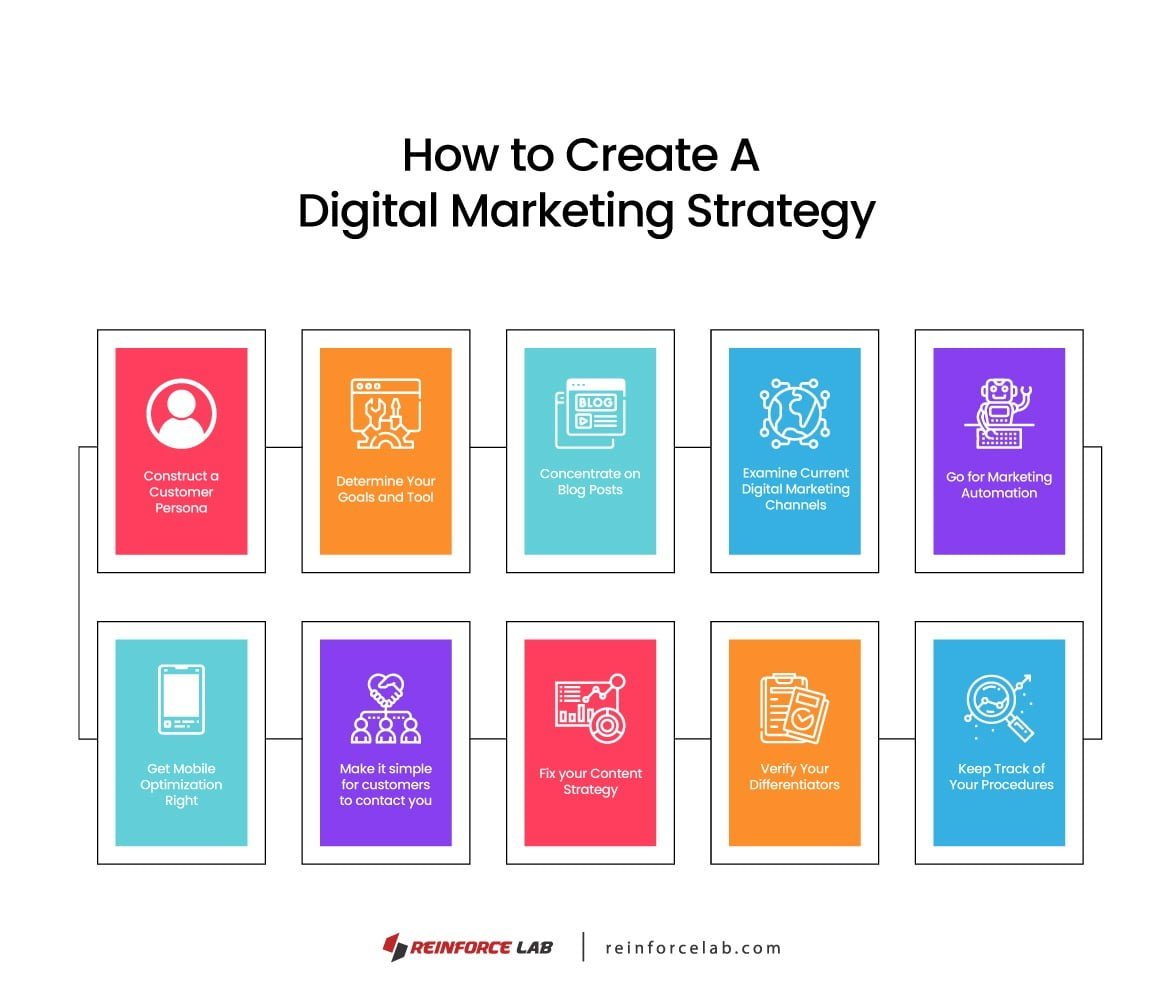 How to Create A Digital Marketing Strategy

Construct a Customer Persona

Determine Your Goals and Tool

BLOG

Concentrate on Blog Posts

Examine Current Digital Marketing Channels

Go for Marketing Automation

Get Mobile Optimization Right

Make it simple for customers to contact you

Fix your Content Strategy

Verify Your Differentiators

Keep Track of Your Procedures

REINFORCE LAB | reinforcelab.com