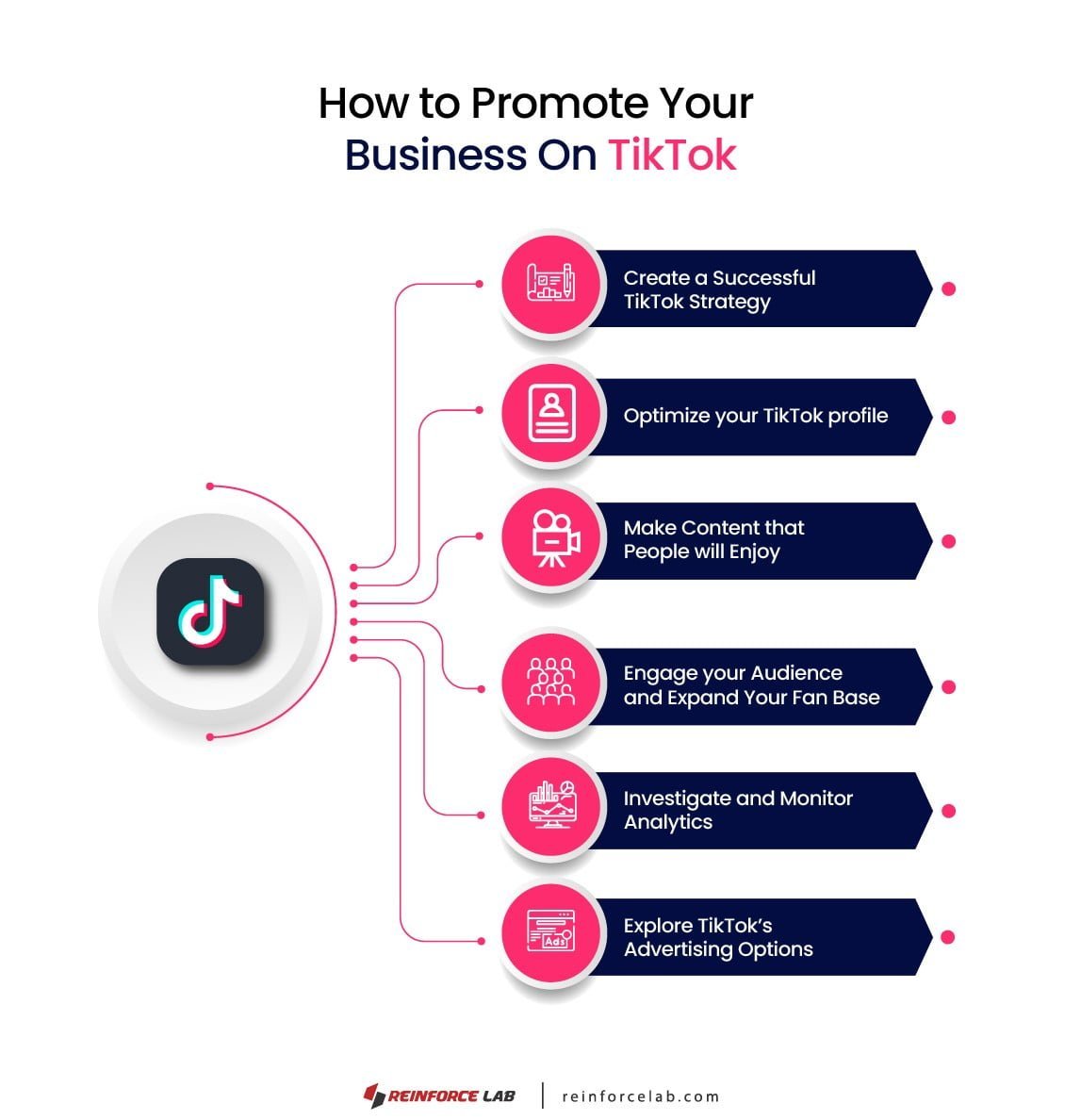 How to Promote Your Business On TikTok

Create a Successful TikTok Strategy

Optimize your TikTok profile

Make Content that People will Enjoy

Engage your Audience and Expand Your Fan Base

Investigate and Monitor Analytics

Ads

Explore TikTok's Advertising Options

REINFORCE LAB | reinforcelab.com